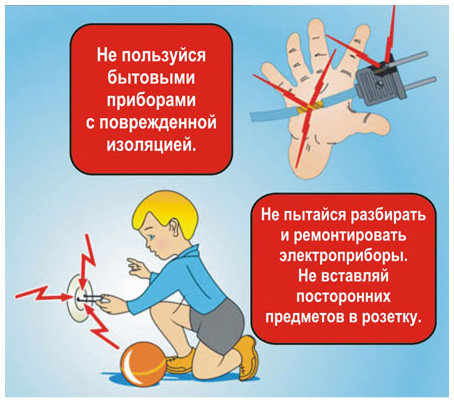 Не пользуйся бытовыми приборами с поврежденной изоляцией.

Не пытайся разбирать и ремонтировать электроприборы. Не вставляй посторонних предметов в розетку.